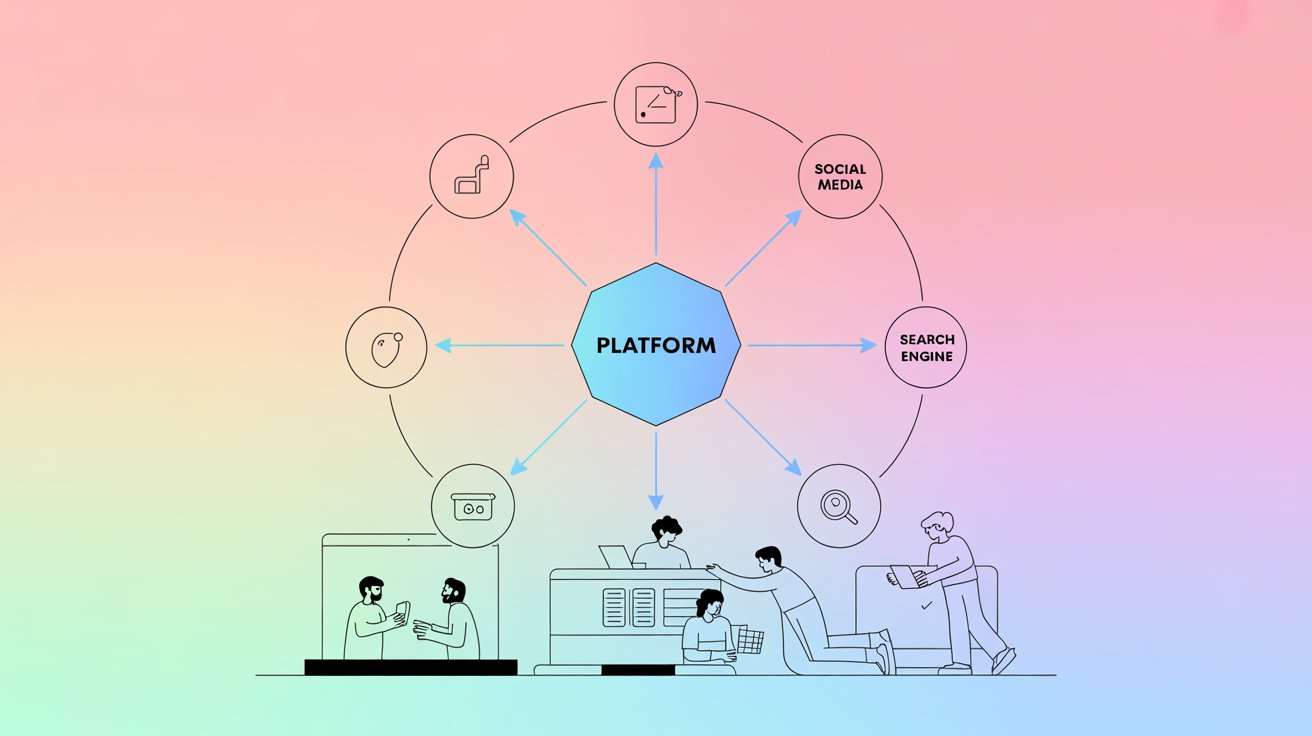 SOCIAL MEDIA

PLATFORM

SEARCH ENGINE